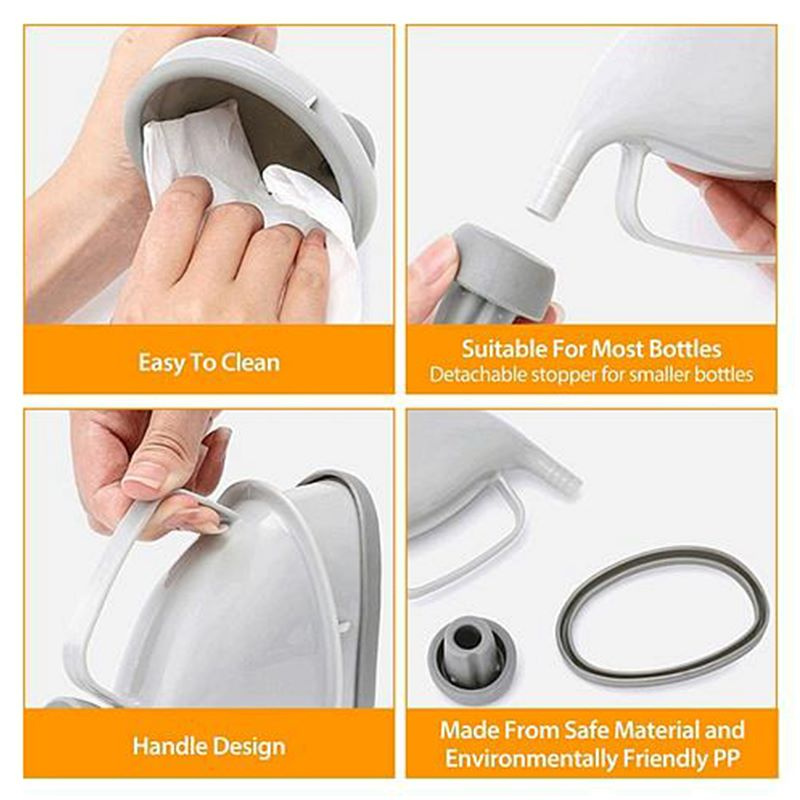 Easy To Clean

Suitable For Most Bottles
Detachable stopper for smaller bottles

Handle Design

Made From Safe Material and Environmentally Friendly PP