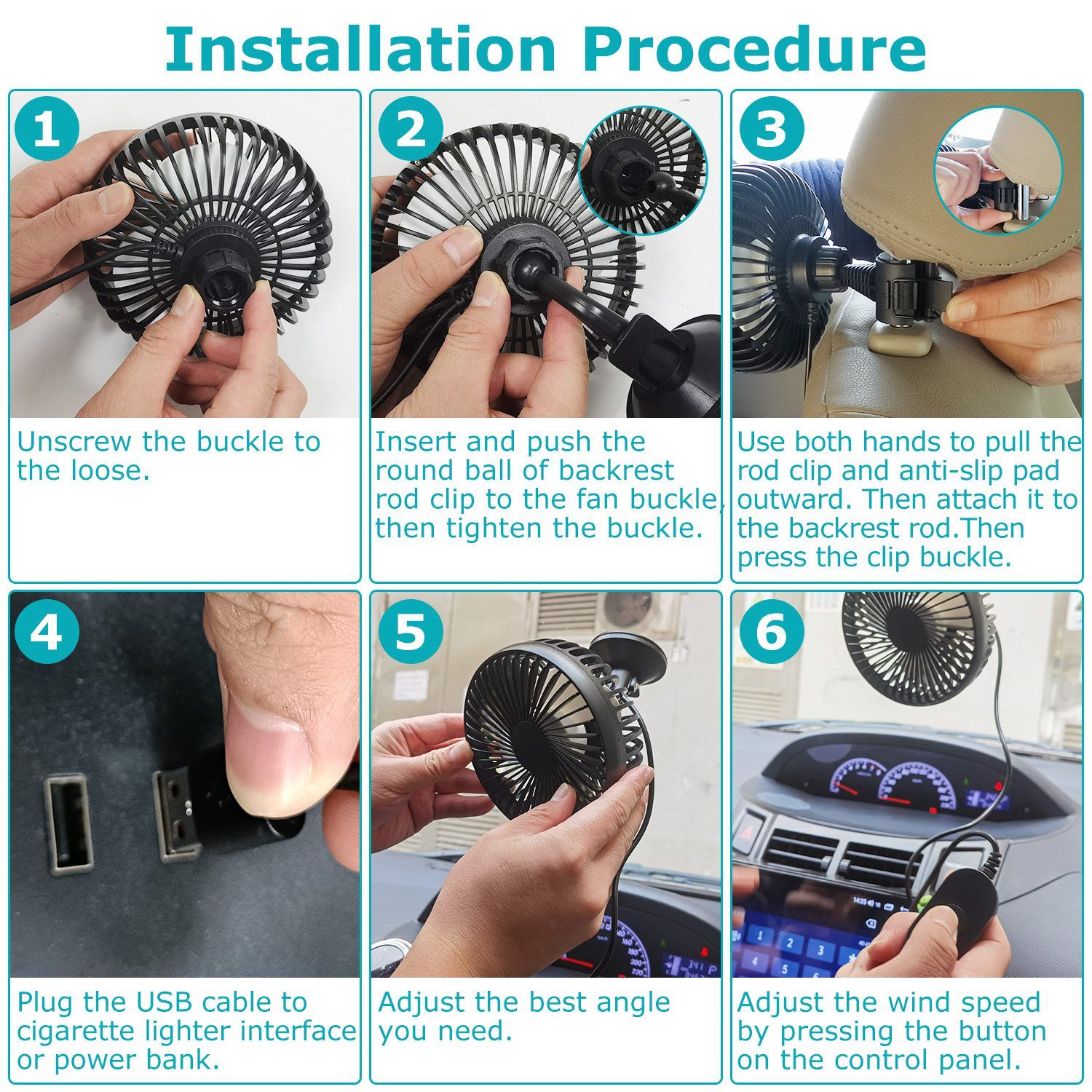 Installation Procedure

1

Unscrew the buckle to the loose.

2

Insert and push the round ball of backrest rod clip to the fan buckle, then tighten the buckle.

3

Use both hands to pull the rod clip and anti-slip pad outward. Then attach it to the backrest rod.Then press the clip buckle.

4

Plug the USB cable to cigarette lighter interface or power bank.

5

Adjust the best angle you need.

6

Adjust the wind speed by pressing the button on the control panel.