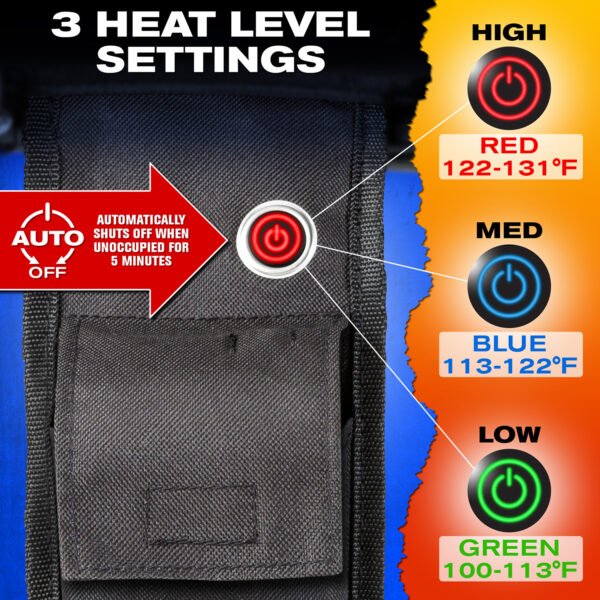 3 HEAT LEVEL SETTINGS

AUTO OFF

AUTOMATICALLY SHUTS OFF WHEN UNOCCUPIED FOR 5 MINUTES

HIGH

RED
122-131°F

MED

BLUE
113-122°F

LOW

GREEN
100-113°F