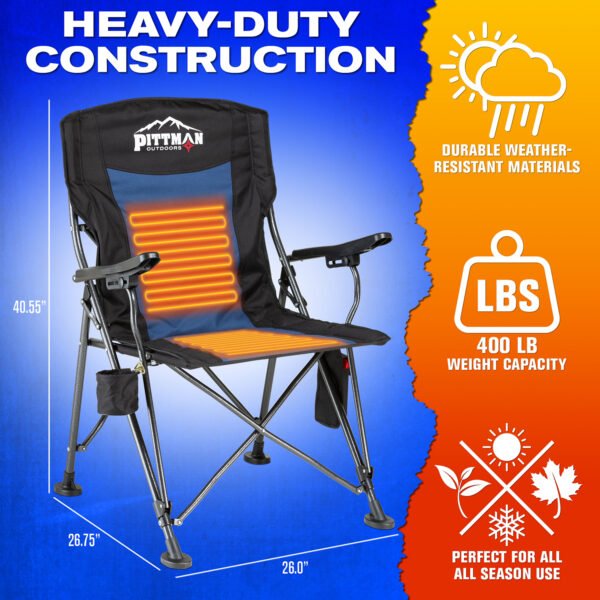 HEAVY-DUTY CONSTRUCTION

PITTMAN OUTDOORS

40.55"

26.75"

26.0"

DURABLE WEATHER-RESISTANT MATERIALS

LBS

400 LB WEIGHT CAPACITY

PERFECT FOR ALL ALL SEASON USE