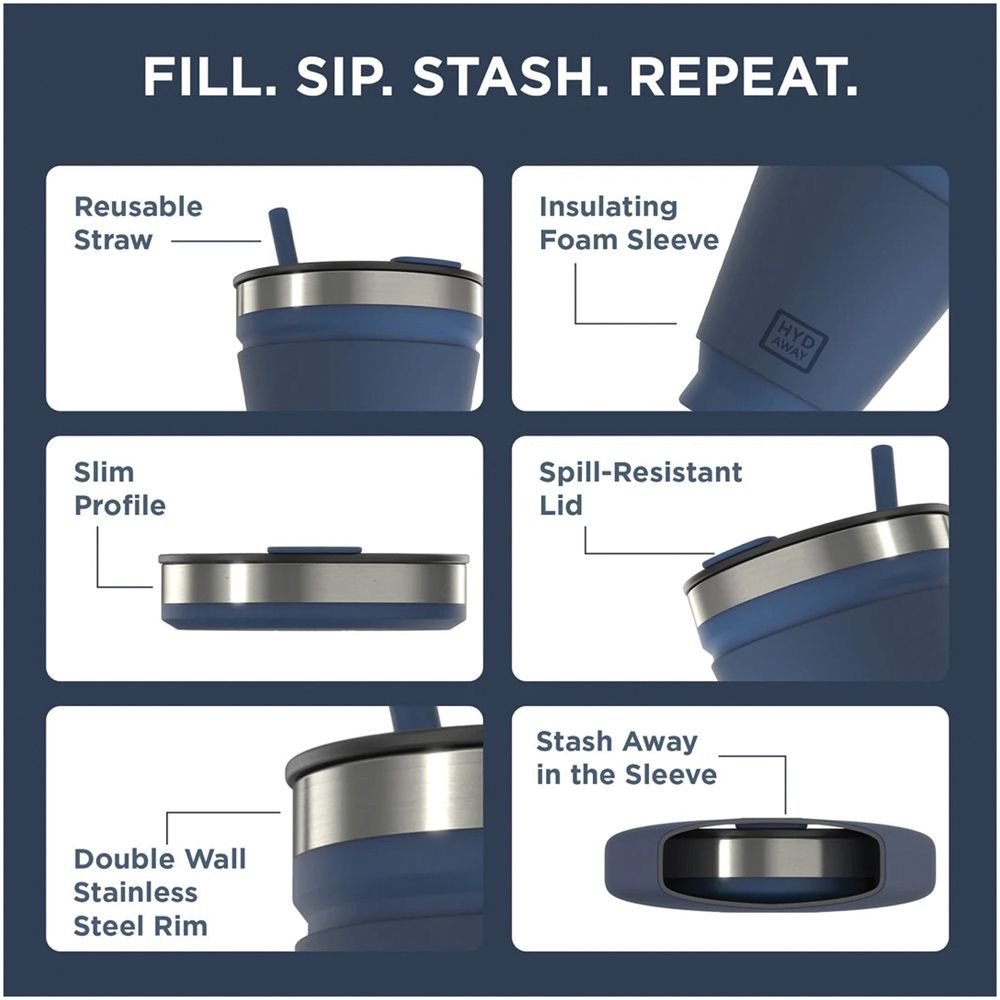 FILL. SIP. STASH. REPEAT.

Reusable Straw

Insulating Foam Sleeve

HYD AWAY

Slim Profile

Spill-Resistant Lid

Double Wall Stainless Steel Rim

Stash Away in the Sleeve