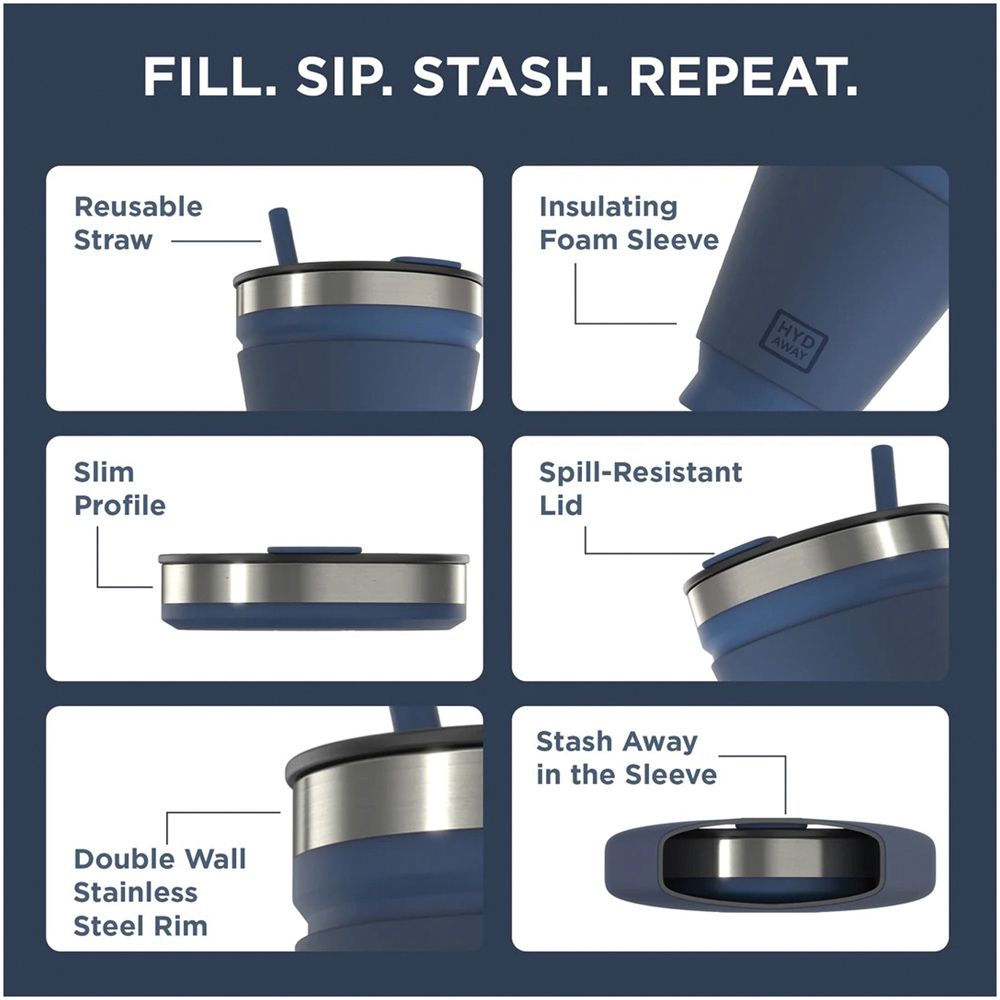 FILL. SIP. STASH. REPEAT.

Reusable Straw

Insulating Foam Sleeve

HYD AWAY

Slim Profile

Spill-Resistant Lid

Double Wall Stainless Steel Rim

Stash Away in the Sleeve