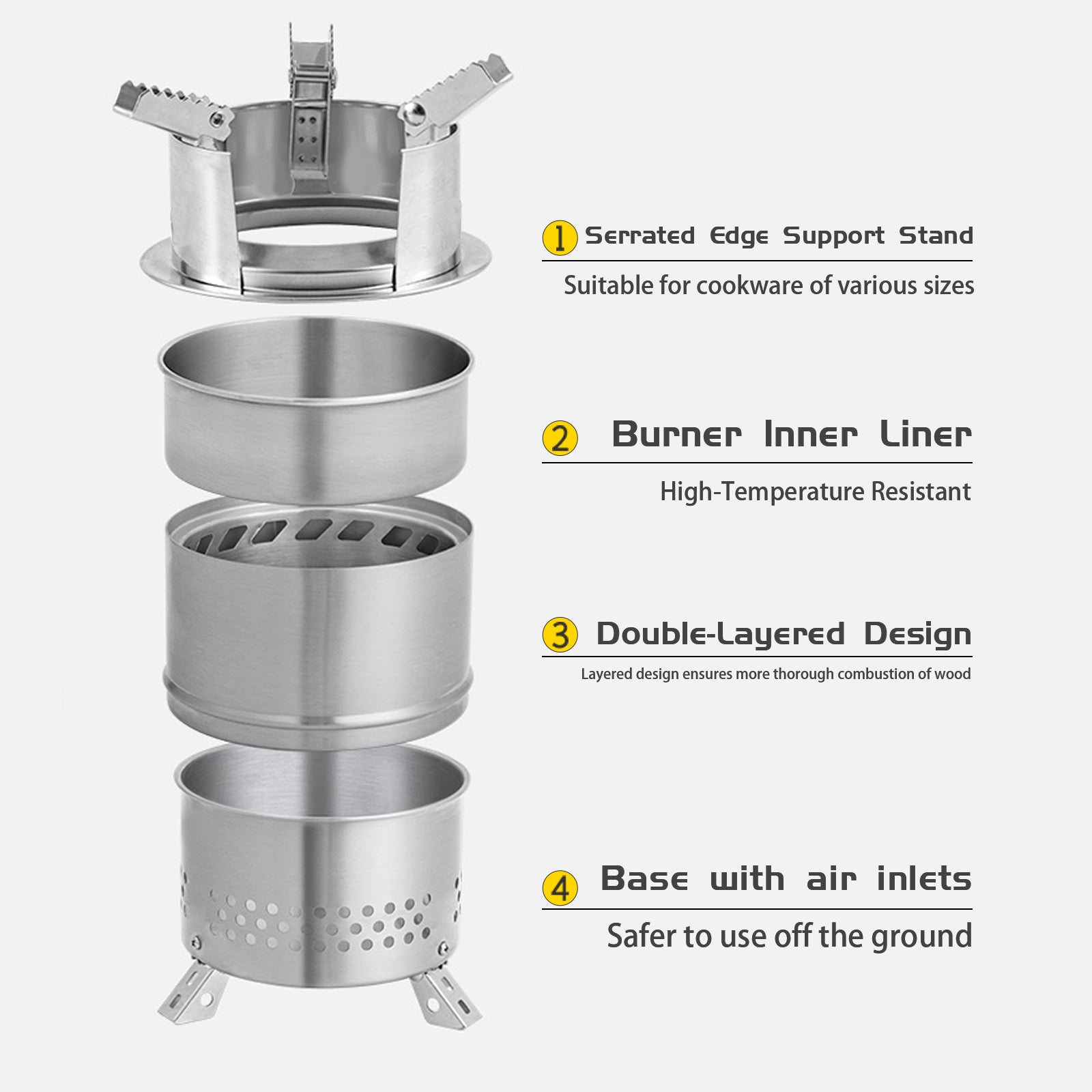 1 Serrated Edge Support Stand

Suitable for cookware of various sizes

2 Burner Inner Liner

High-Temperature Resistant

3 Double-Layered Design

Layered design ensures more thorough combustion of wood

4 Base with air inlets

Safer to use off the ground