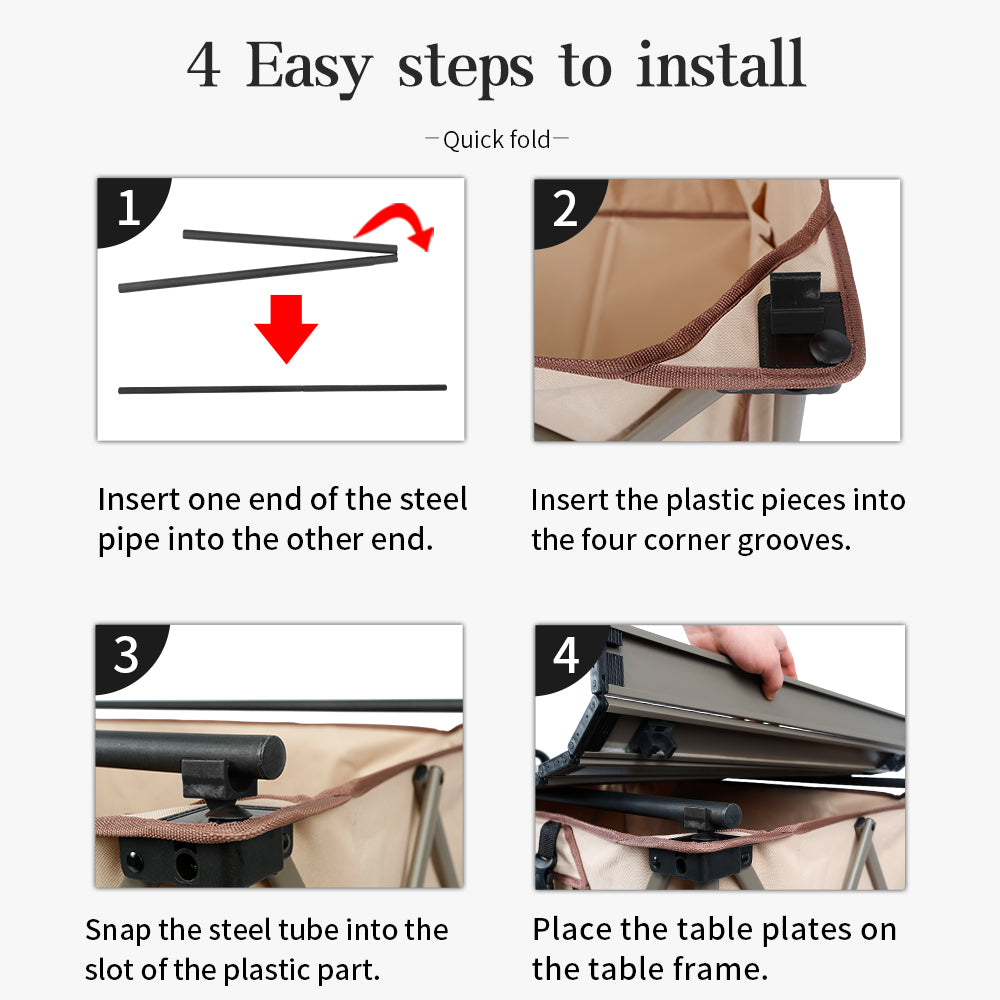 4 Easy steps to install

—Quick fold—

1

Insert one end of the steel pipe into the other end.

2

Insert the plastic pieces into the four corner grooves.

3

Snap the steel tube into the slot of the plastic part.

4

Place the table plates on the table frame.