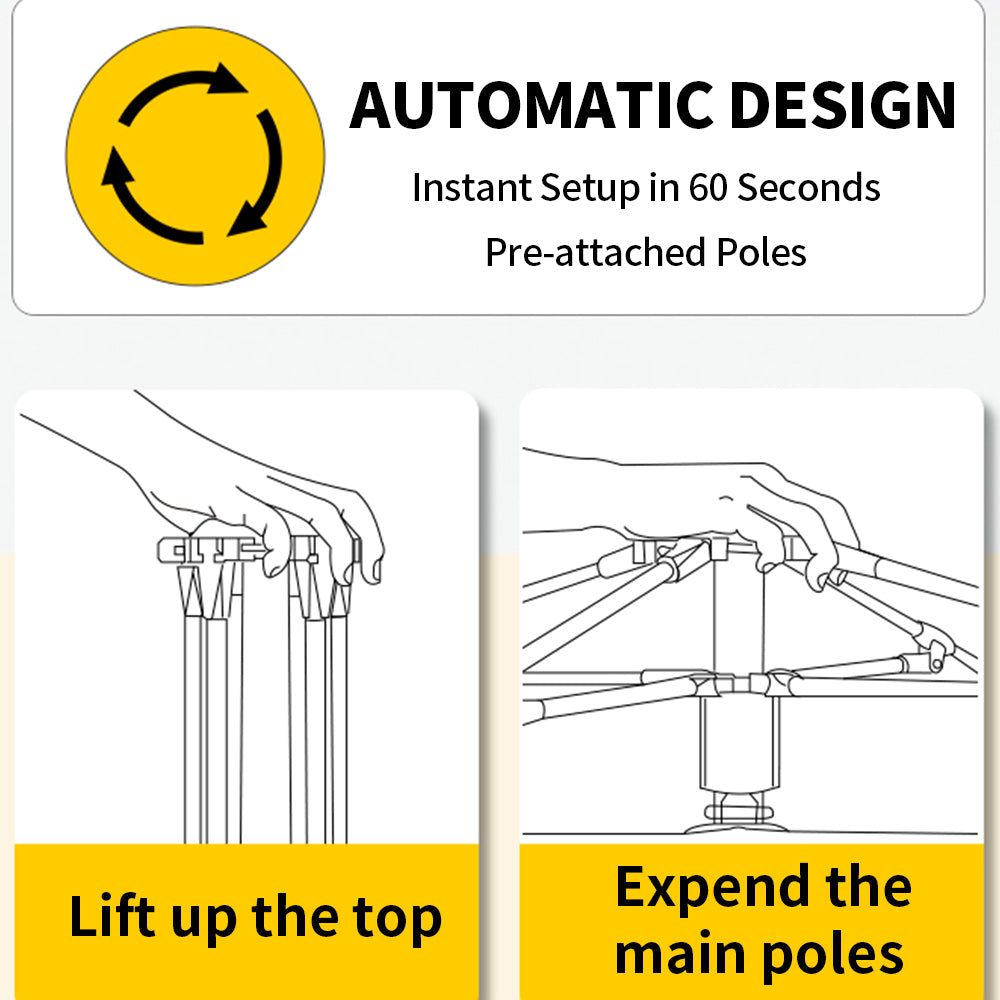 AUTOMATIC DESIGN

Instant Setup in 60 Seconds

Pre-attached Poles

Lift up the top

Expend the main poles