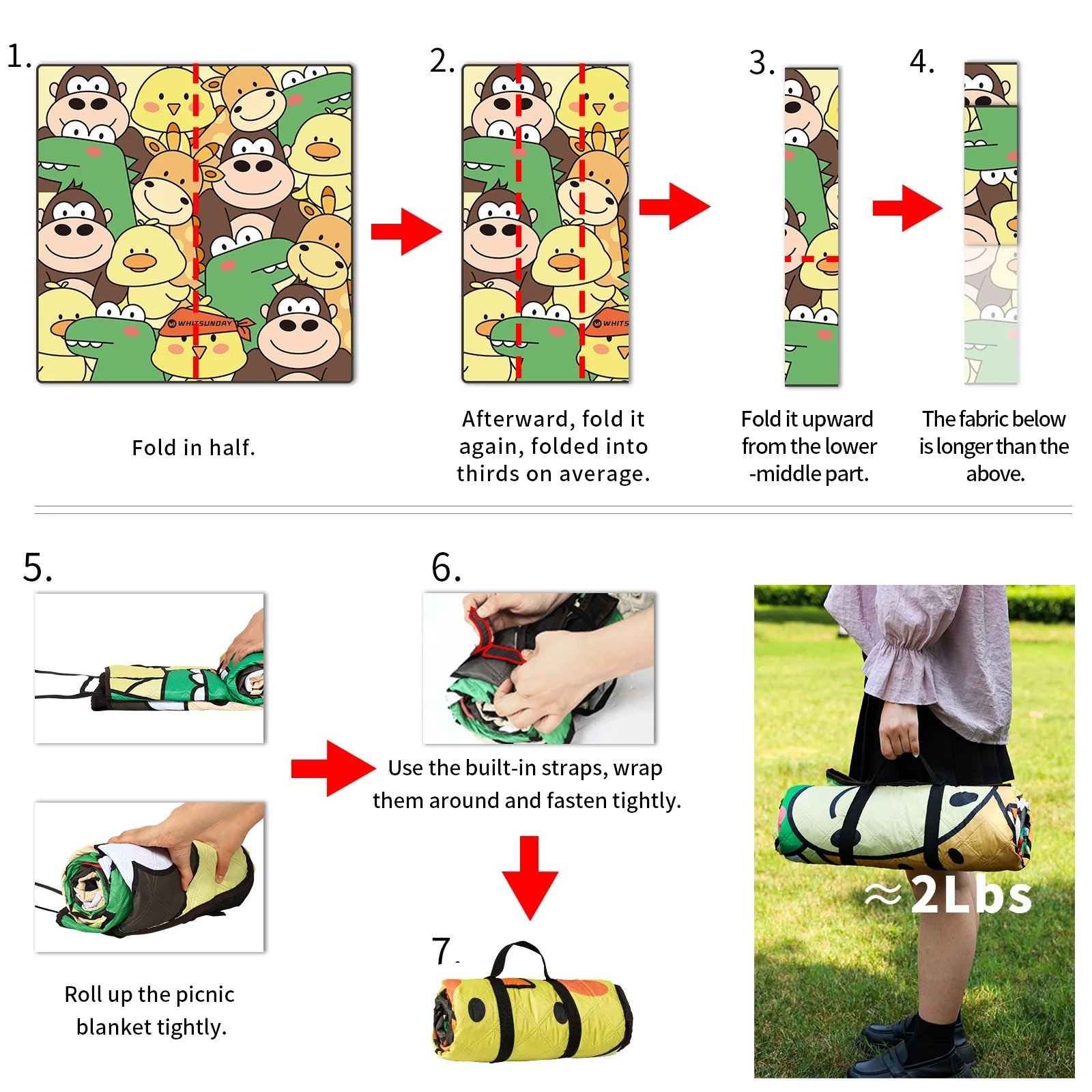 1.

WHITSUNDAY

Fold in half.

2.

WHITS

Afterward, fold it again, folded into thirds on average.

3.

Fold it upward from the lower -middle part.

4.

The fabric below is longer than the above.

5.

Roll up the picnic blanket tightly.

6.

Use the built-in straps, wrap them around and fasten tightly.

7.

≈2Lbs