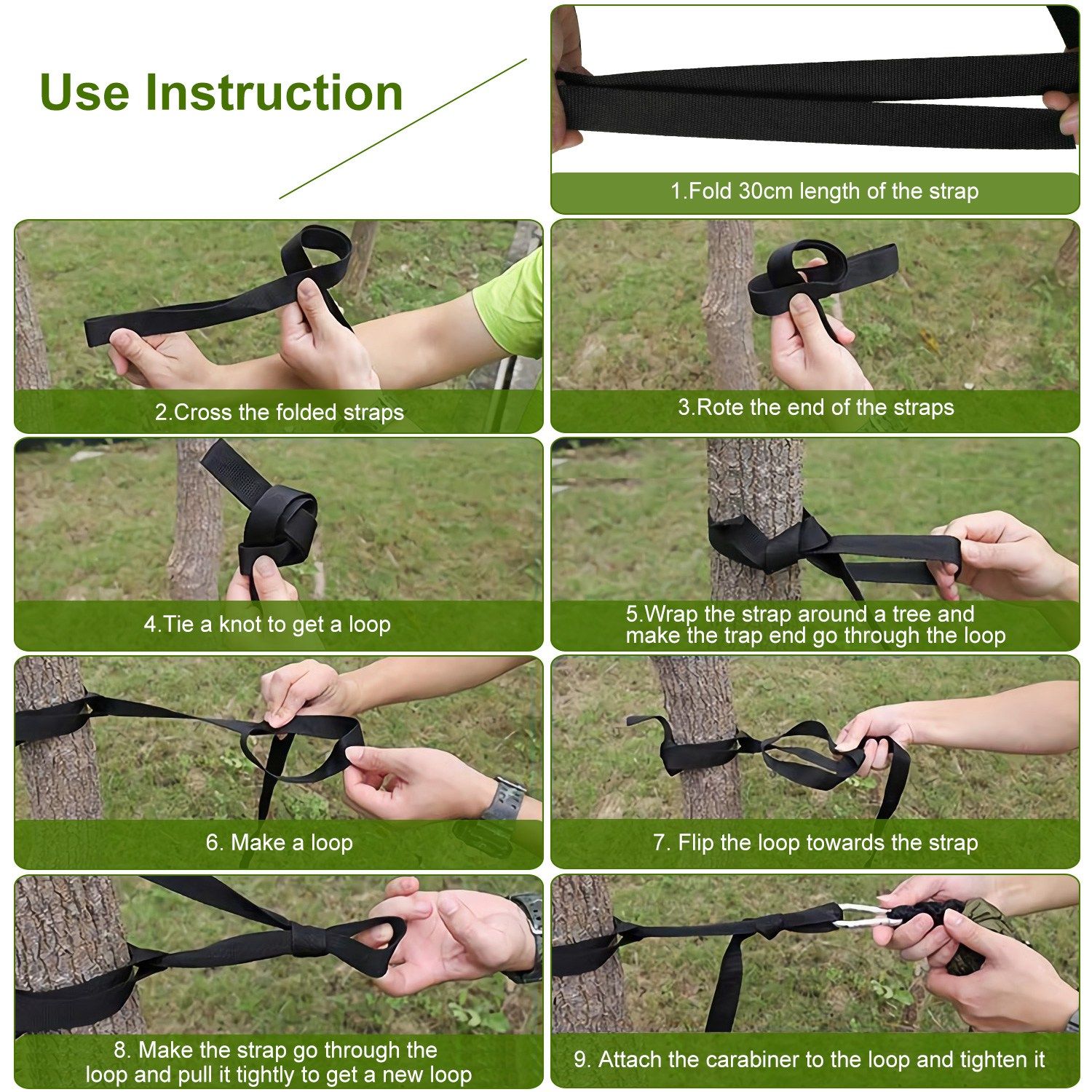 Use Instruction

1.Fold 30cm length of the strap

2.Cross the folded straps

3.Rote the end of the straps

4.Tie a knot to get a loop

5.Wrap the strap around a tree and make the trap end go through the loop

6. Make a loop

7. Flip the loop towards the strap

8. Make the strap go through the loop and pull it tightly to get a new loop

9. Attach the carabiner to the loop and tighten it